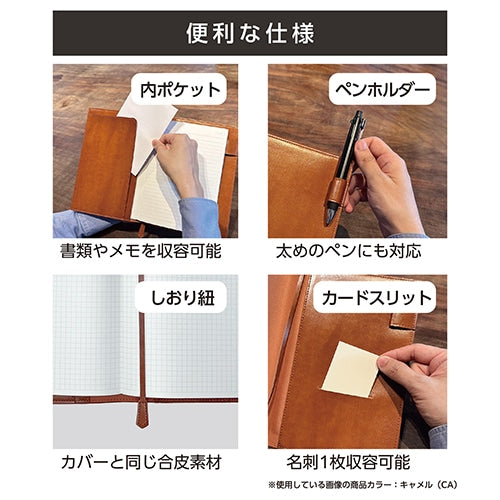 便利な仕様

内ポケット

書類やメモを収容可能

ペンホルダー

太めのペンにも対応

しおり紐

カバーと同じ合皮素材

カードスリット

名刺1枚収容可能

※使用している画像の商品カラー：キャメル（CA）